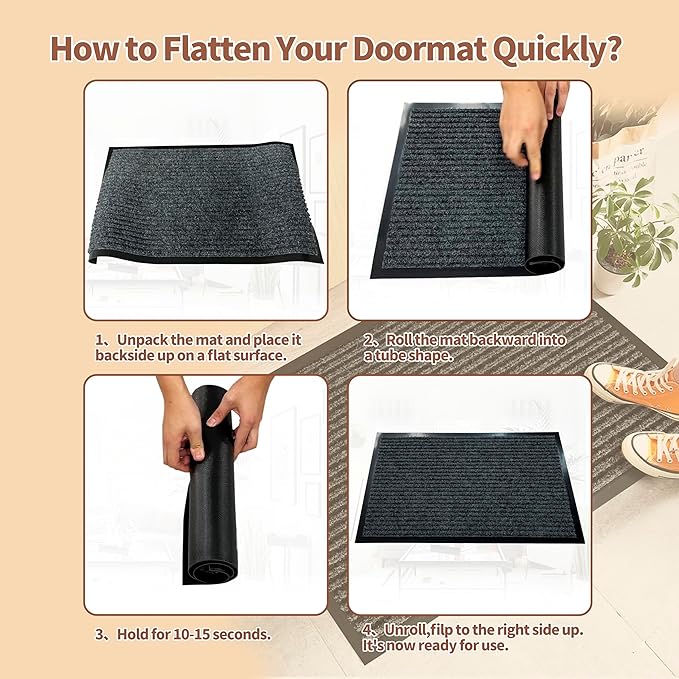 How to Flatten Your Doormat Quickly?

1、Unpack the mat and place it backside up on a flat surface.

2、Roll the mat backward into a tube shape.

3、Hold for 10-15 seconds.

4、Unroll,filp to the right side up. It's now ready for use.