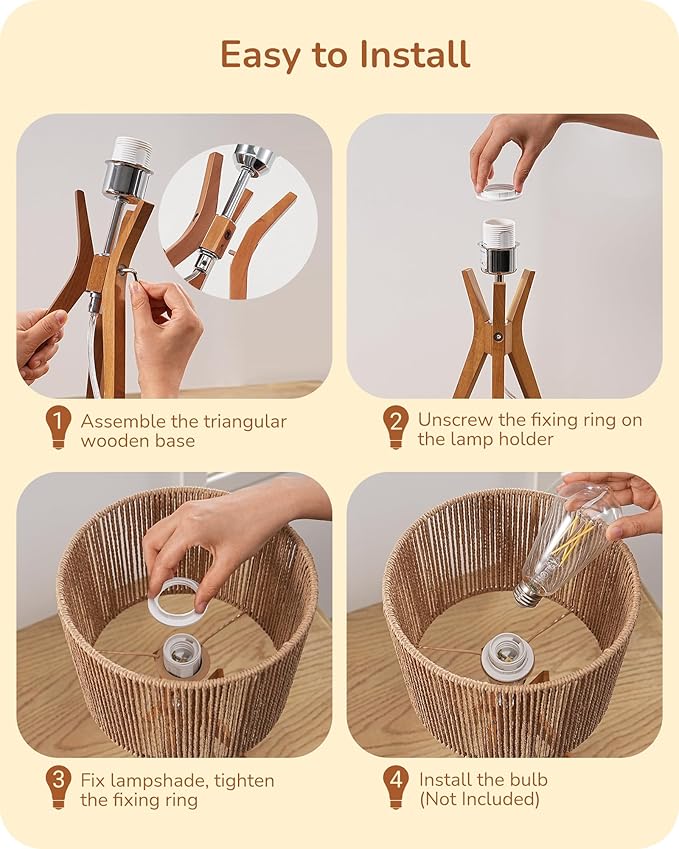 Easy to Install

1 Assemble the triangular wooden base

2 Unscrew the fixing ring on the lamp holder

3 Fix lampshade, tighten the fixing ring

4 Install the bulb (Not Included)