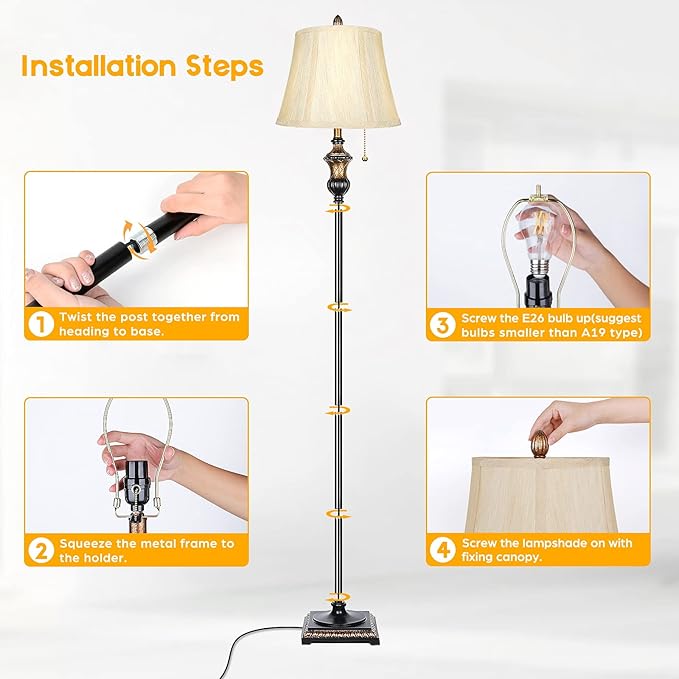 Installation Steps

1 Twist the post together from heading to base.

2 Squeeze the metal frame to the holder.

3 Screw the E26 bulb up(suggest bulbs smaller than A19 type)

4 Screw the lampshade on with fixing canopy.