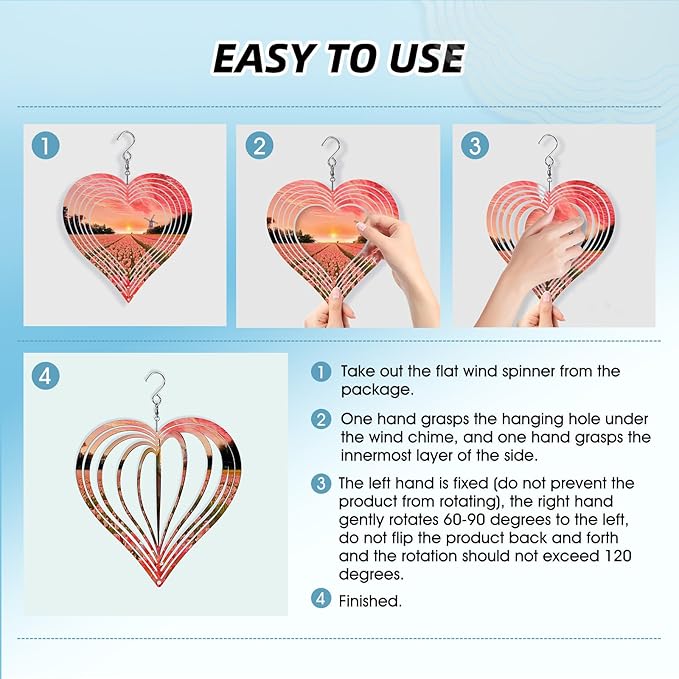 EASY TO USE

1

2

3

4

1 Take out the flat wind spinner from the package.

2 One hand grasps the hanging hole under the wind chime, and one hand grasps the innermost layer of the side.

3 The left hand is fixed (do not prevent the product from rotating), the right hand gently rotates 60-90 degrees to the left, do not flip the product back and forth and the rotation should not exceed 120 degrees.

4 Finished.