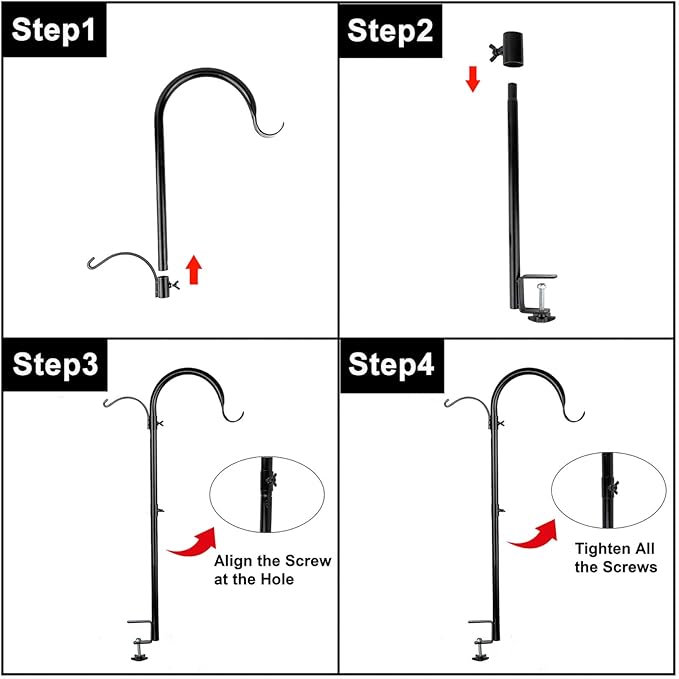 Step1

Step2

Step3

Align the Screw at the Hole

Step4

Tighten All the Screws