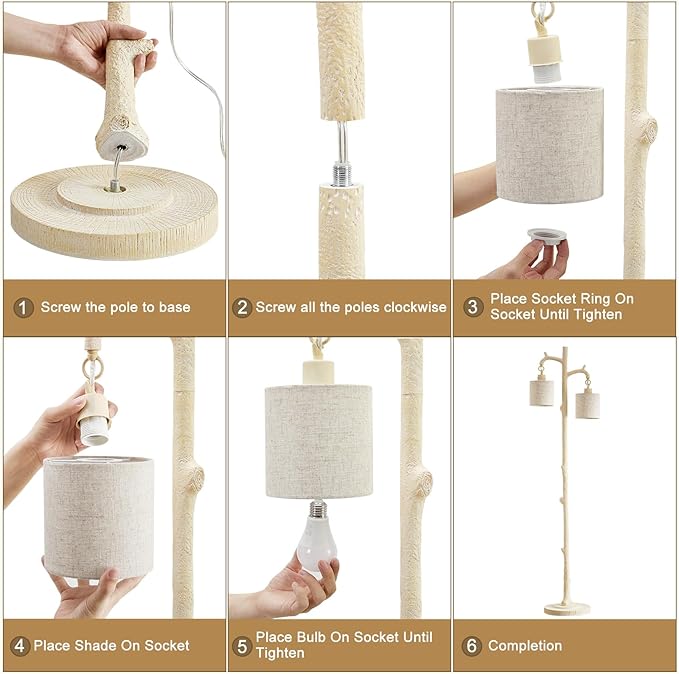 1 Screw the pole to base

2 Screw all the poles clockwise

3 Place Socket Ring On Socket Until Tighten

4 Place Shade On Socket

5 Place Bulb On Socket Until Tighten

6 Completion