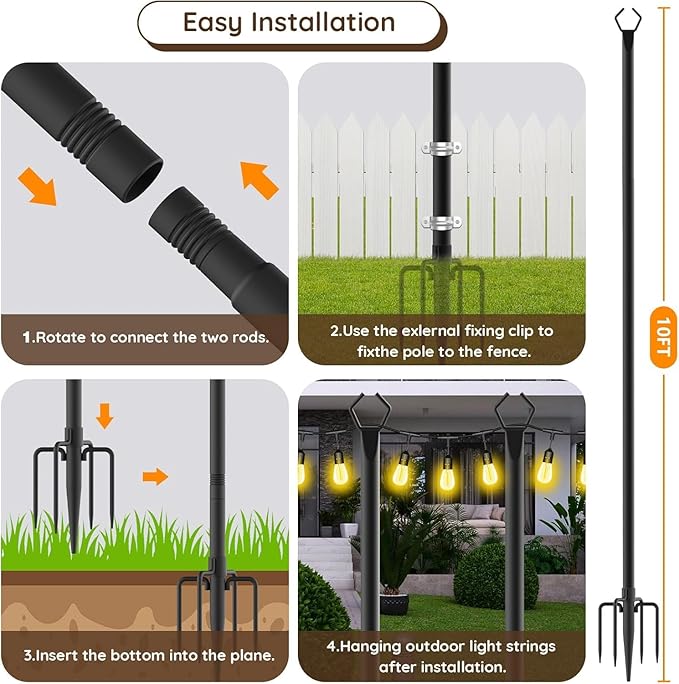 Easy Installation

1.Rotate to connect the two rods.

2.Use the exlernal fixing clip to fixthe pole to the fence.

3.Insert the bottom into the plane.

4.Hanging outdoor light strings after installation.

10FT