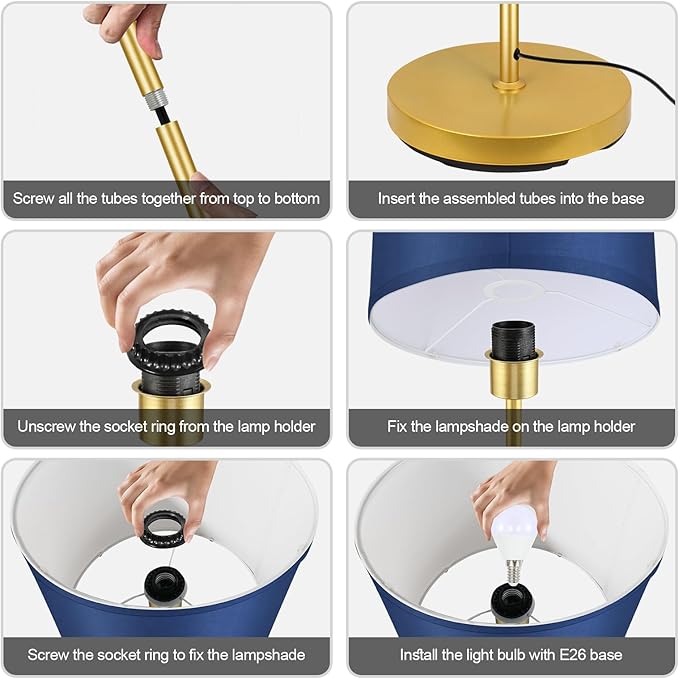 Screw all the tubes together from top to bottom

Insert the assembled tubes into the base

Unscrew the socket ring from the lamp holder

Fix the lampshade on the lamp holder

Screw the socket ring to fix the lampshade

Install the light bulb with E26 base