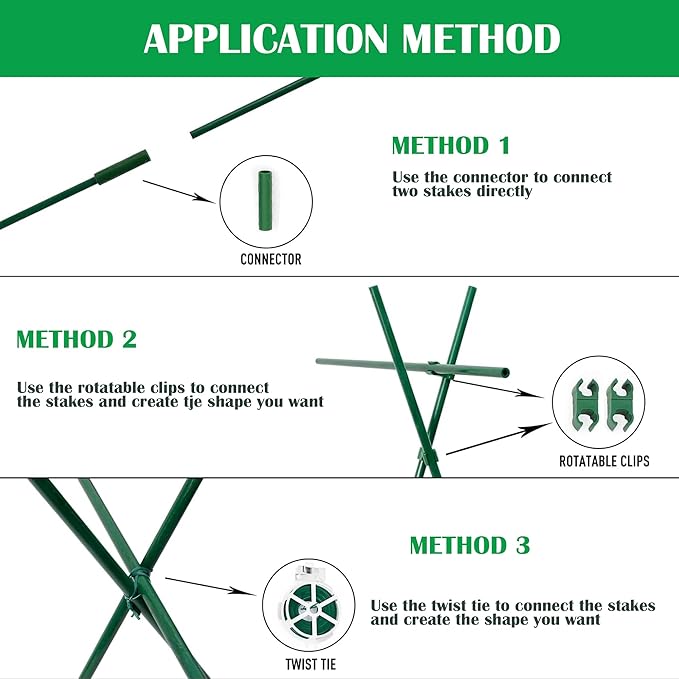 APPLICATION METHOD

METHOD 1

Use the connector to connect two stakes directly

CONNECTOR

METHOD 2

Use the rotatable clips to connect the stakes and create tje shape you want

ROTATABLE CLIPS

METHOD 3

Use the twist tie to connect the stakes and create the shape you want

TWIST TIE