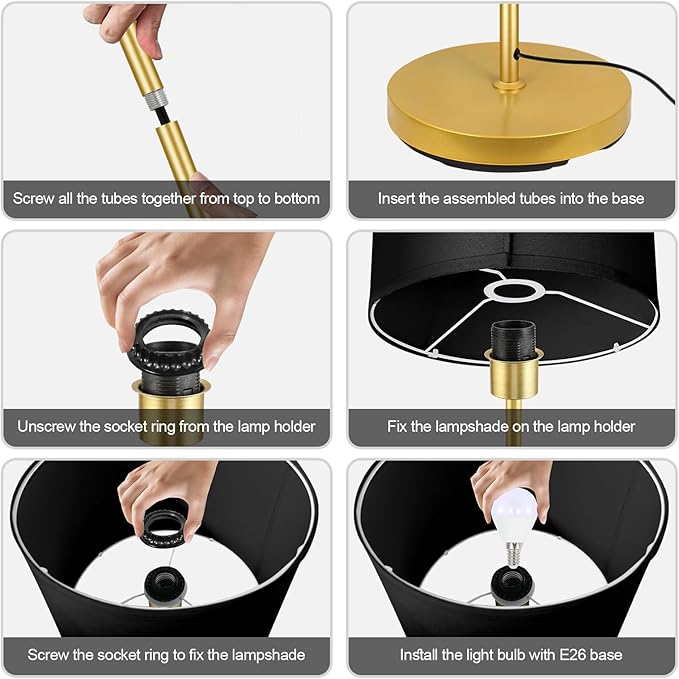 Screw all the tubes together from top to bottom

Insert the assembled tubes into the base

Unscrew the socket ring from the lamp holder

Fix the lampshade on the lamp holder

Screw the socket ring to fix the lampshade

Install the light bulb with E26 base