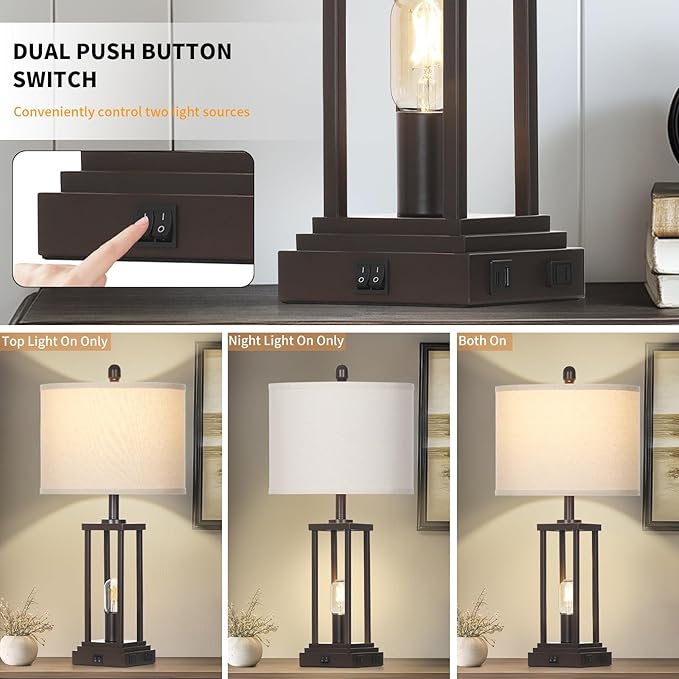 DUAL PUSH BUTTON SWITCH

Conveniently control two light sources

Top Light On Only

Night Light On Only

Both On