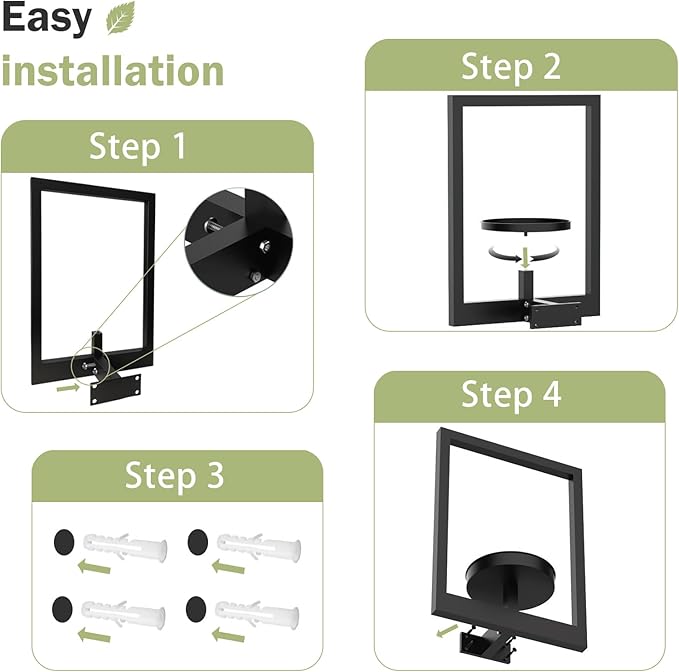 Easy installation

Step 1

Step 2

Step 3

Step 4