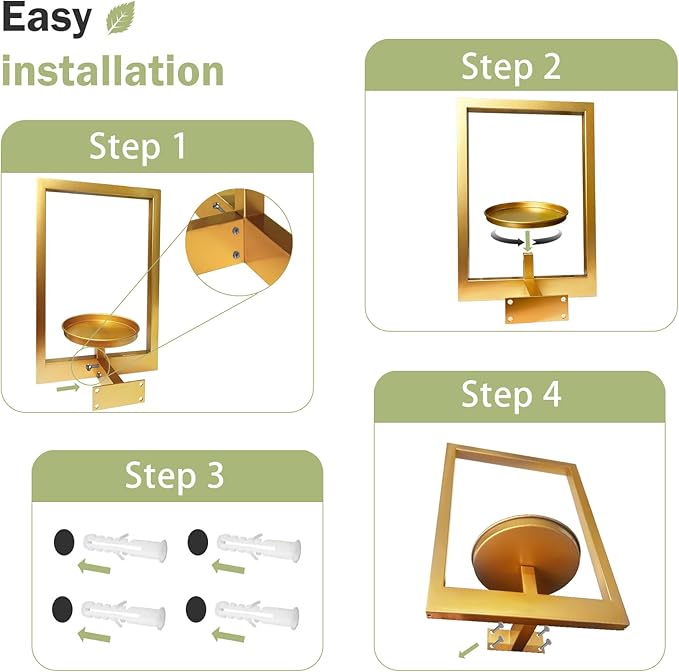 Easy installation

Step 1

Step 2

Step 3

Step 4