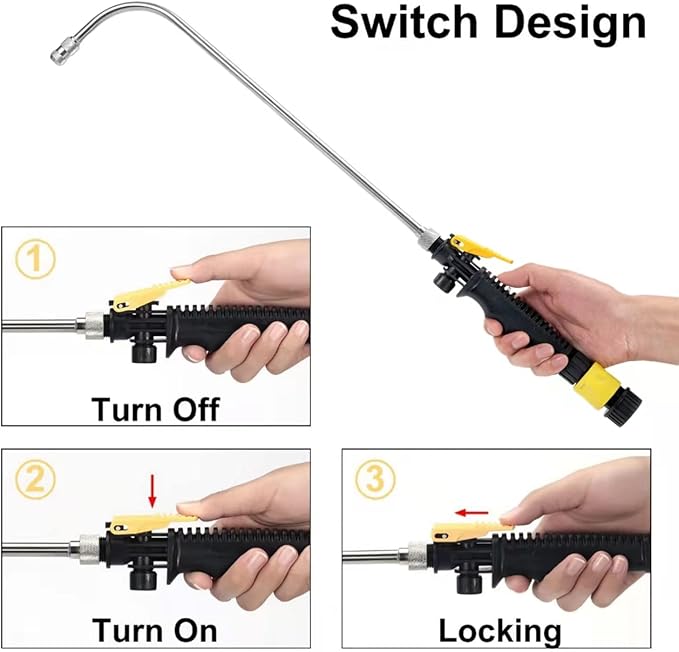 Switch Design

①

Turn Off

②

Turn On

③

Locking