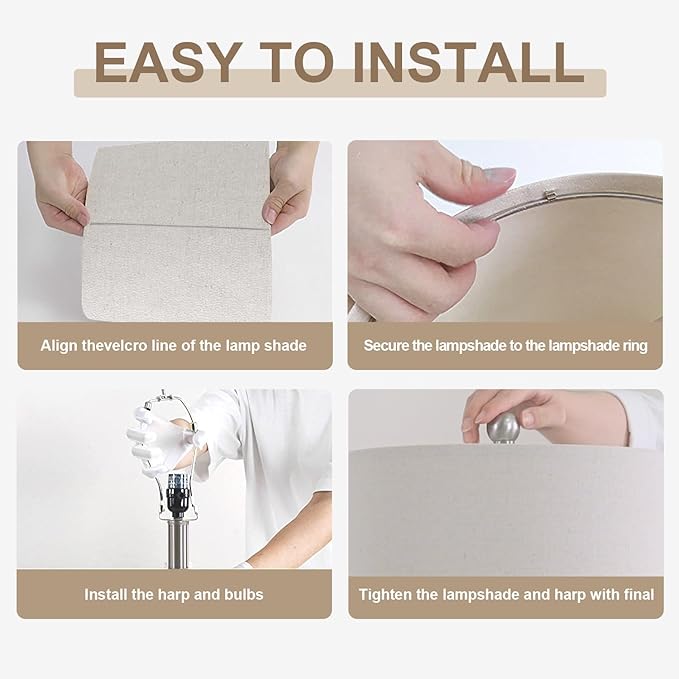 EASY TO INSTALL

Align thevelcro line of the lamp shade

Secure the lampshade to the lampshade ring

Install the harp and bulbs

Tighten the lampshade and harp with final